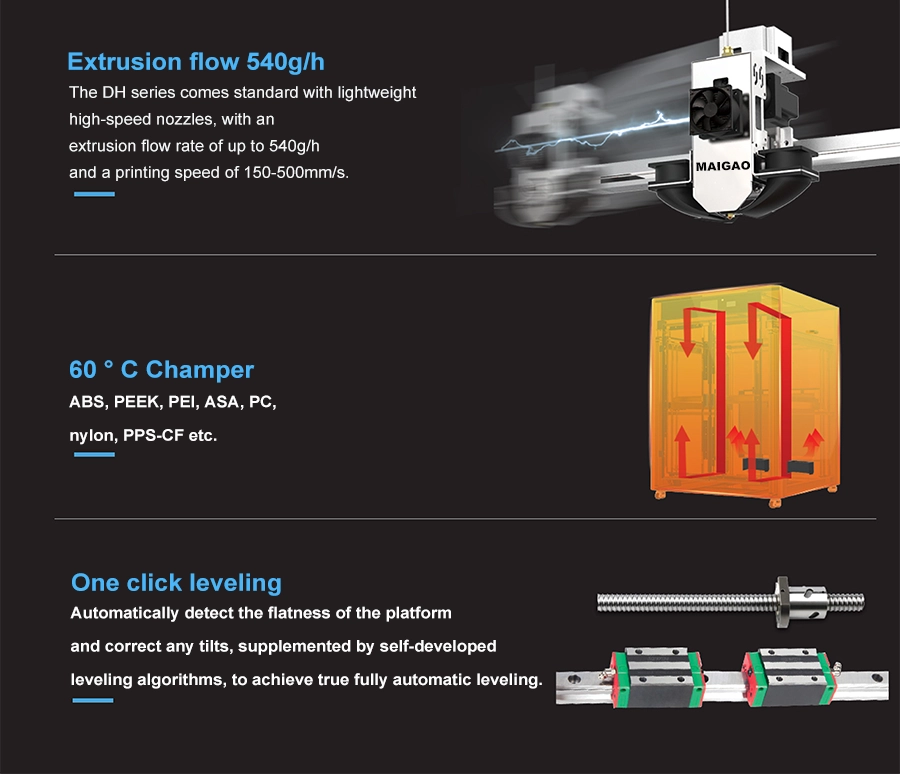 Extrusion flow 540g/h

The DH series comes standard with lightweight high-speed nozzles, with an extrusion flow rate of up to 540g/h and a printing speed of 150-500mm/s.

MAIGAO

60 ° C Champer

ABS, PEEK, PEI, ASA, PC,

nylon, PPS-CF etc.

One click leveling

Automatically detect the flatness of the platform

and correct any tilts, supplemented by self-developed

leveling algorithms, to achieve true fully automatic leveling.