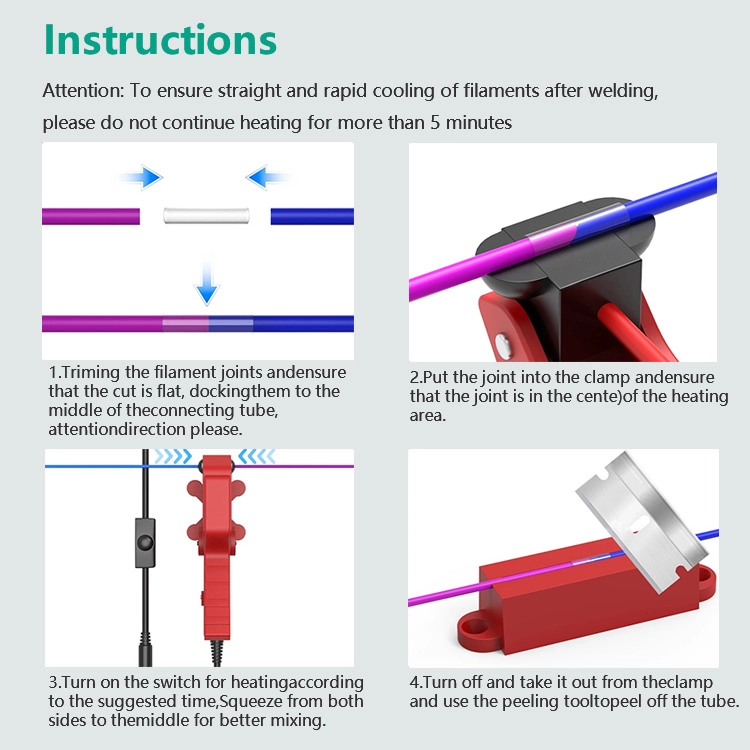 Instructions

Attention: To ensure straight and rapid cooling of filaments after welding, please do not continue heating for more than 5 minutes

1.Triming the filament joints andensure that the cut is flat, dockingthem to the middle of theconnecting tube, attentiondirection please.

2.Put the joint into the clamp andensure that the joint is in the cente)of the heating area.

3.Turn on the switch for heatingaccording to the suggested time,Squeeze from both sides to themiddle for better mixing.

4.Turn off and take it out from theclamp and use the peeling tooltopeel off the tube.