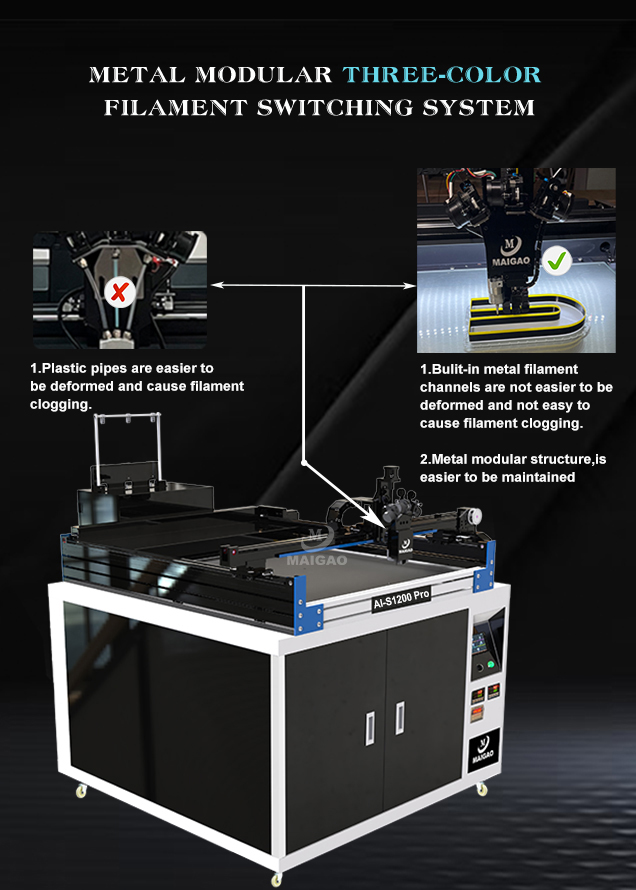 METAL MODULAR THREE-COLOR FILAMENT SWITCHING SYSTEM

1.Plastic pipes are easier to be deformed and cause filament clogging.

MAIGAO

1.Bulit-in metal filament channels are not easier to be deformed and not easy to cause filament clogging.

2.Metal modular structure,is easier to be maintained

MAIGAO

AI-S1200 Pro

MAIGAO